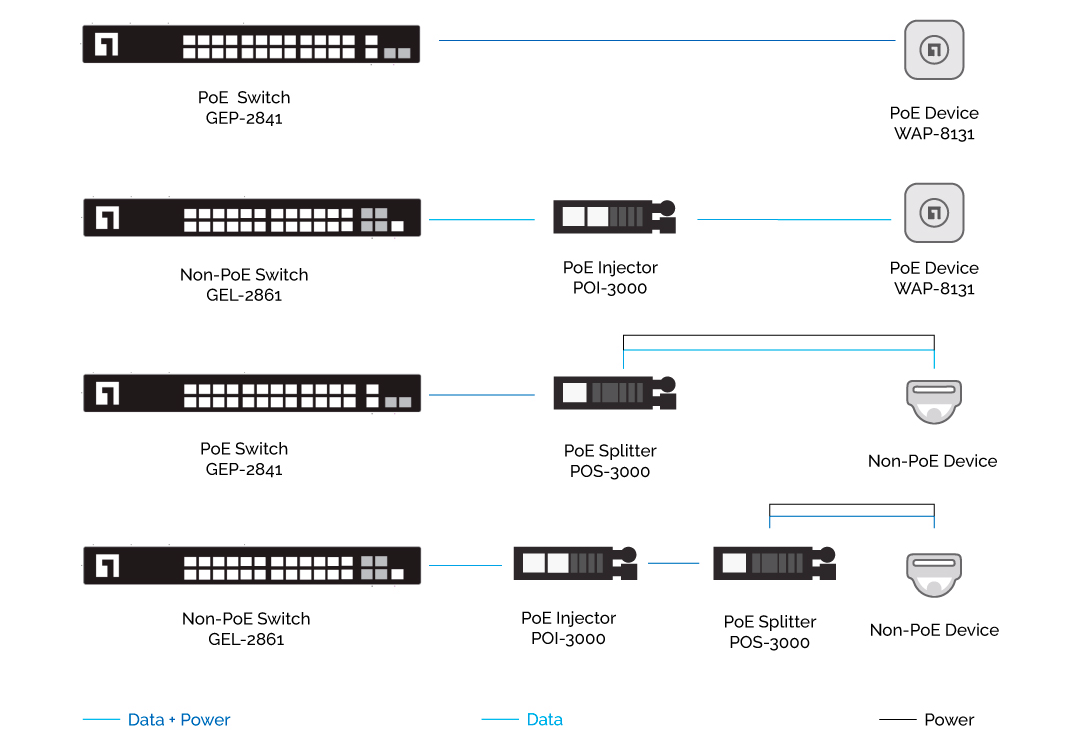 PoE Switch
GEP-2841

PoE Device
WAP-8131

Non-PoE Switch
GEL-2861

PoE Injector
POI-3000

PoE Device
WAP-8131

PoE Switch
GEP-2841

PoE Splitter
POS-3000

Non-PoE Device

Non-PoE Switch
GEL-2861

PoE Injector
POI-3000

PoE Splitter
POS-3000

Non-PoE Device

Data + Power

Data

Power